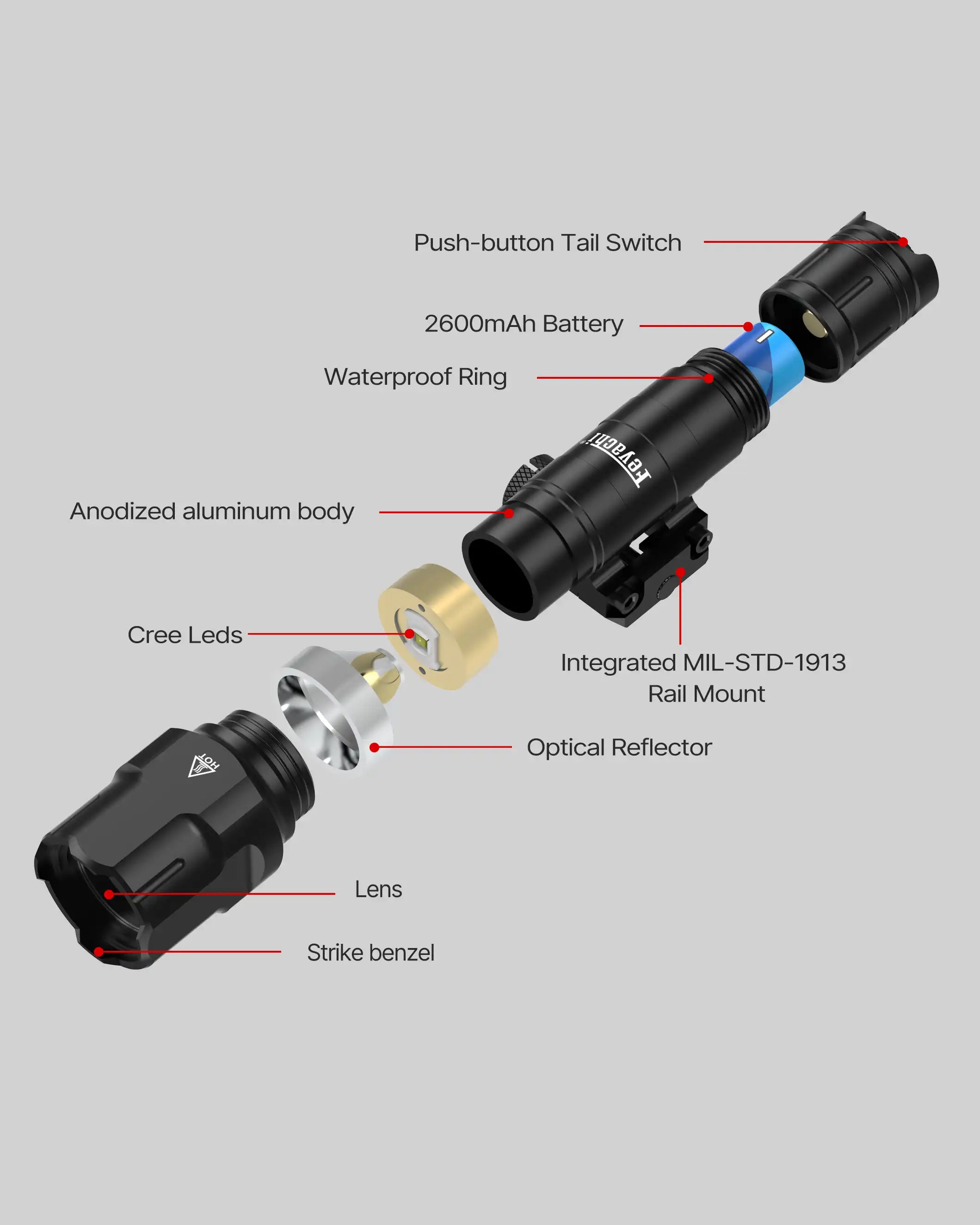 Push-button Tail Switch

2600mAh Battery

Waterproof Ring

Feyachi

Anodized aluminum body

Cree Leds

Integrated MIL-STD-1913 Rail Mount

Optical Reflector

HOT

Lens

Strike benzel