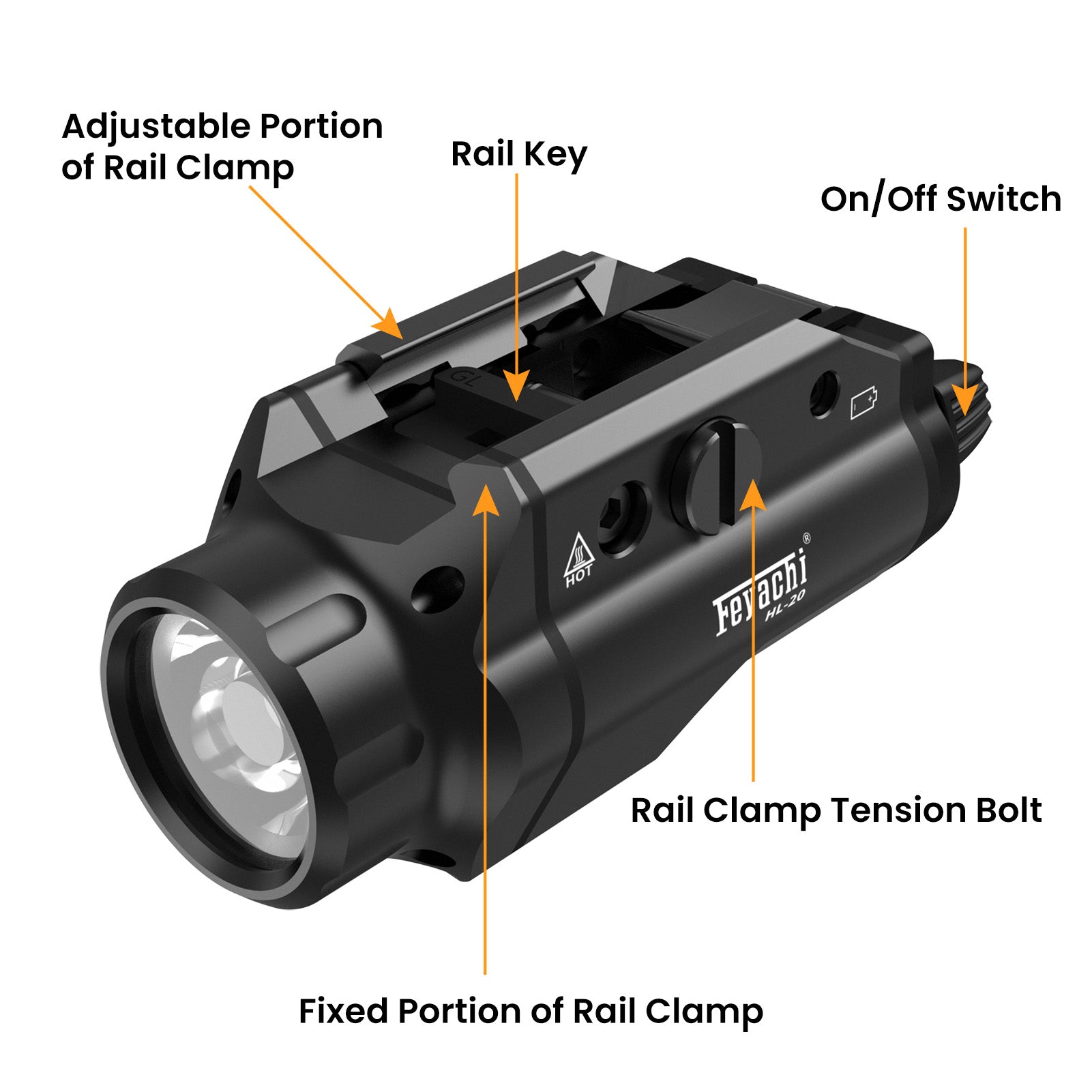 Adjustable Portion of Rail Clamp

Rail Key

On/Off Switch

GL

HOT

Feyachi®
HL-20

Rail Clamp Tension Bolt

Fixed Portion of Rail Clamp